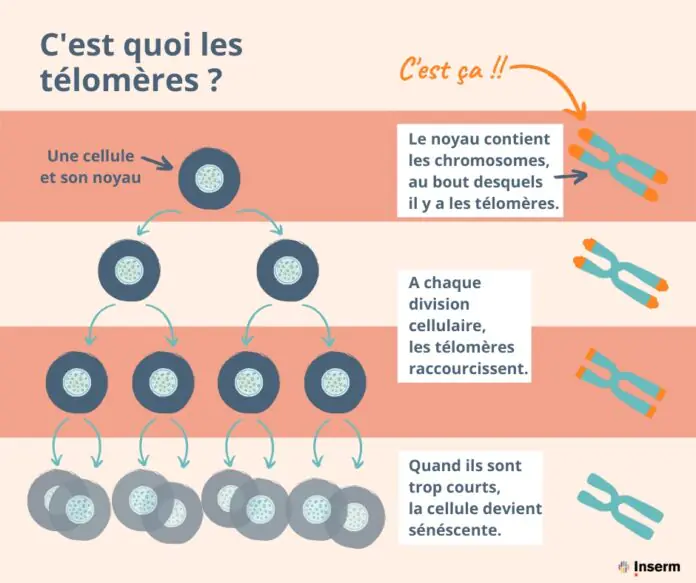 C'est quoi les télomères ?

C'est ça !!

Une cellule et son noyau

Le noyau contient les chromosomes, au bout desquels il y a les télomères.

A chaque division cellulaire, les télomères raccourcissent.

Quand ils sont trop courts, la cellule devient sénéscente.

Inserm