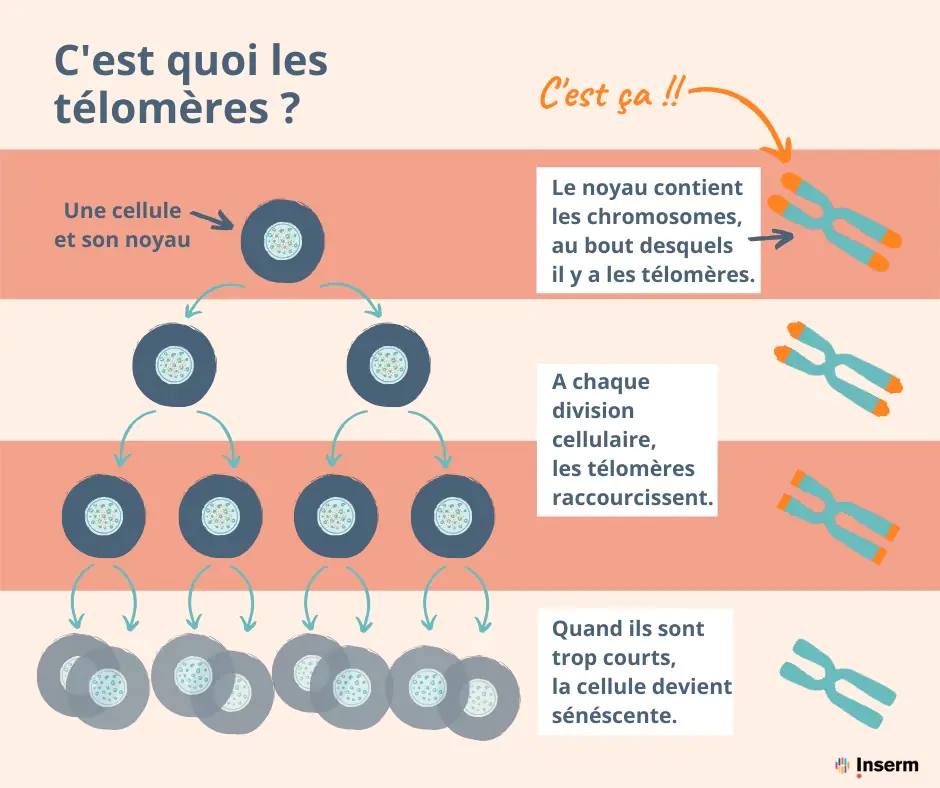 C'est quoi les télomères ?

C'est ça !!

Une cellule et son noyau

Le noyau contient les chromosomes, au bout desquels il y a les télomères.

A chaque division cellulaire, les télomères raccourcissent.

Quand ils sont trop courts, la cellule devient sénéscente.

Inserm