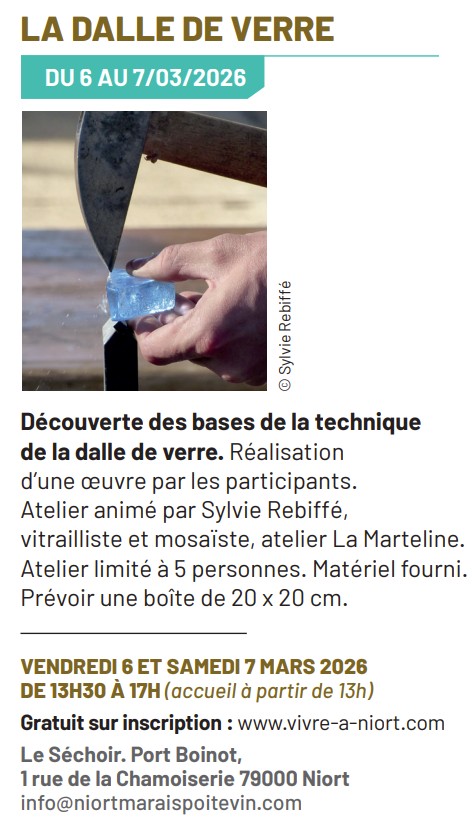 LA DALLE DE VERRE

DU 6 AU 7/03/2026

© Sylvie Rebiffé

Découverte des bases de la technique de la dalle de verre. Réalisation d'une œuvre par les participants. Atelier animé par Sylvie Rebiffé, vitrailliste et mosaïste, atelier La Marteline. Atelier limité à 5 personnes. Matériel fourni. Prévoir une boîte de 20 x 20 cm.

VENDREDI 6 ET SAMEDI 7 MARS 2026
DE 13H30 À 17H (accueil à partir de 13h)

Gratuit sur inscription : www.vivre-a-niort.com

Le Séchoir. Port Boinot,
1 rue de la Chamoiserie 79000 Niort
info@niortmaraispoitevin.com